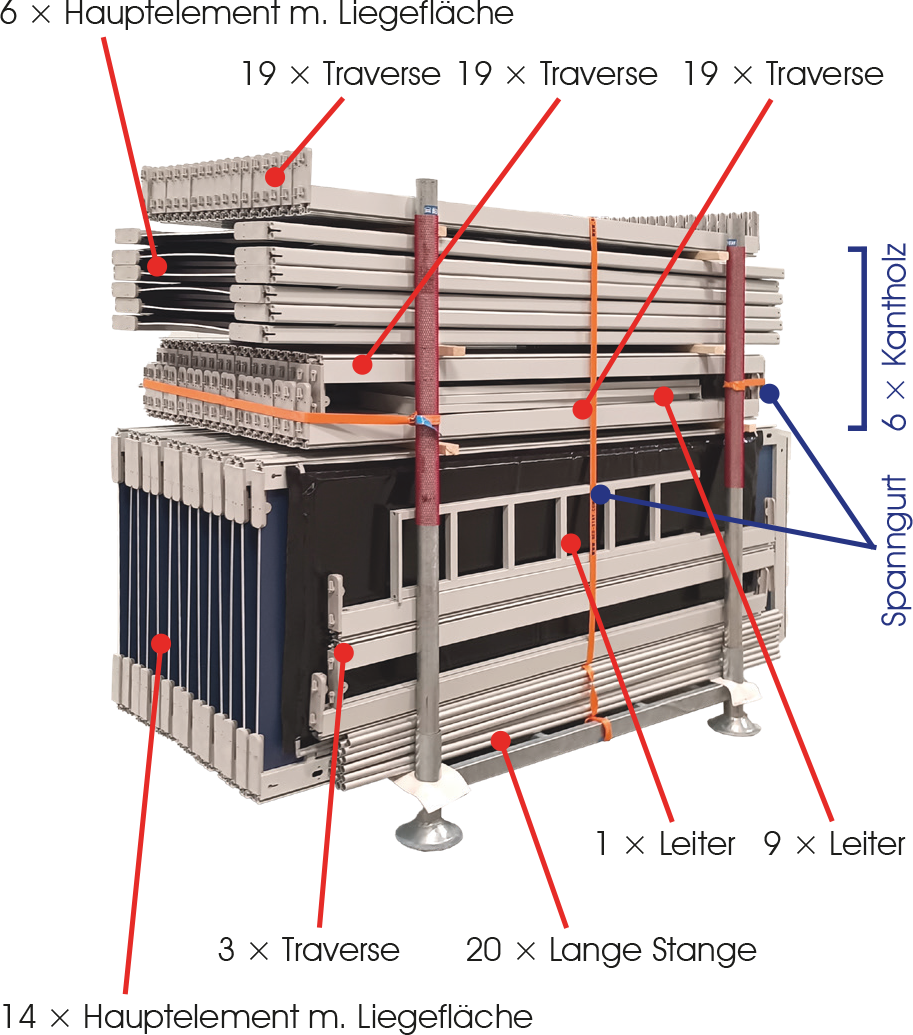 6 × Hauptelement m. Liegefläche

19 × Traverse 19 × Traverse 19 × Traverse

6 × Kantholz

Spanngurt

1 × Leiter 9 × Leiter

3 × Traverse 20 × Lange Stange

14 × Hauptelement m. Liegefläche